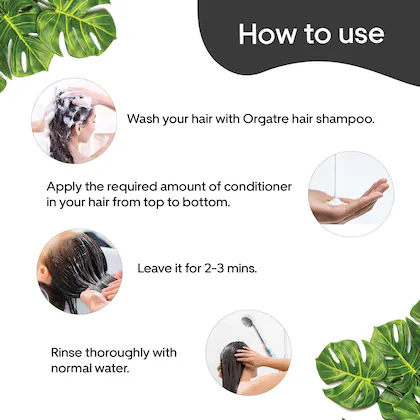 How to use

Wash your hair with Orgatre hair shampoo.

Apply the required amount of conditioner in your hair from top to bottom.

Leave it for 2-3 mins.

Rinse thoroughly with normal water.