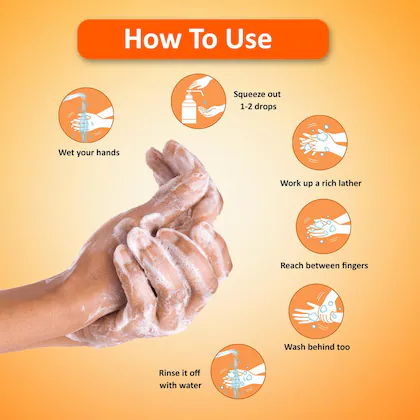 How To Use

Wet your hands

Squeeze out 1-2 drops

Work up a rich lather

Reach between fingers

Wash behind too

Rinse it off with water